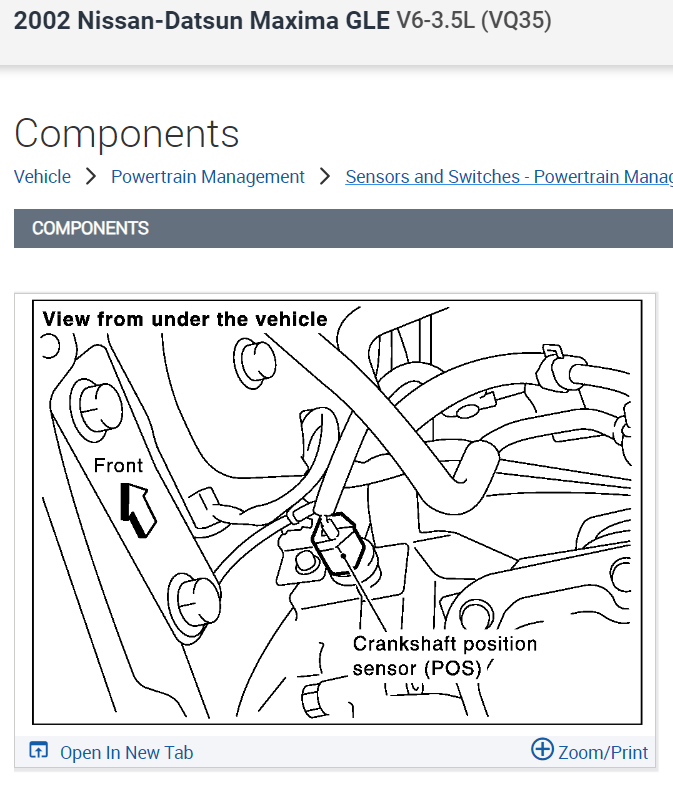 2002 Nissan-Datsun Maxima GLE V6-3.5L (VQ35)

Components

Vehicle > Powertrain Management > Sensors and Switches - Powertrain Manag

COMPONENTS

View from under the vehicle

Front

Crankshaft position sensor (POS)

Open In New Tab

Zoom/Print