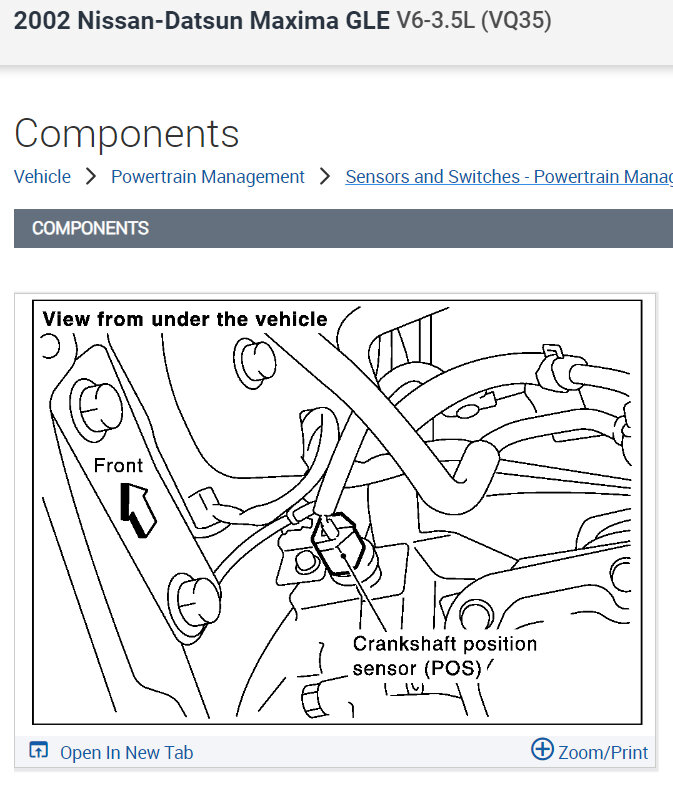 2002 Nissan-Datsun Maxima GLE V6-3.5L (VQ35)

Components

Vehicle > Powertrain Management > Sensors and Switches - Powertrain Manag

COMPONENTS

View from under the vehicle

Front

Crankshaft position sensor (POS)

Open In New Tab

Zoom/Print