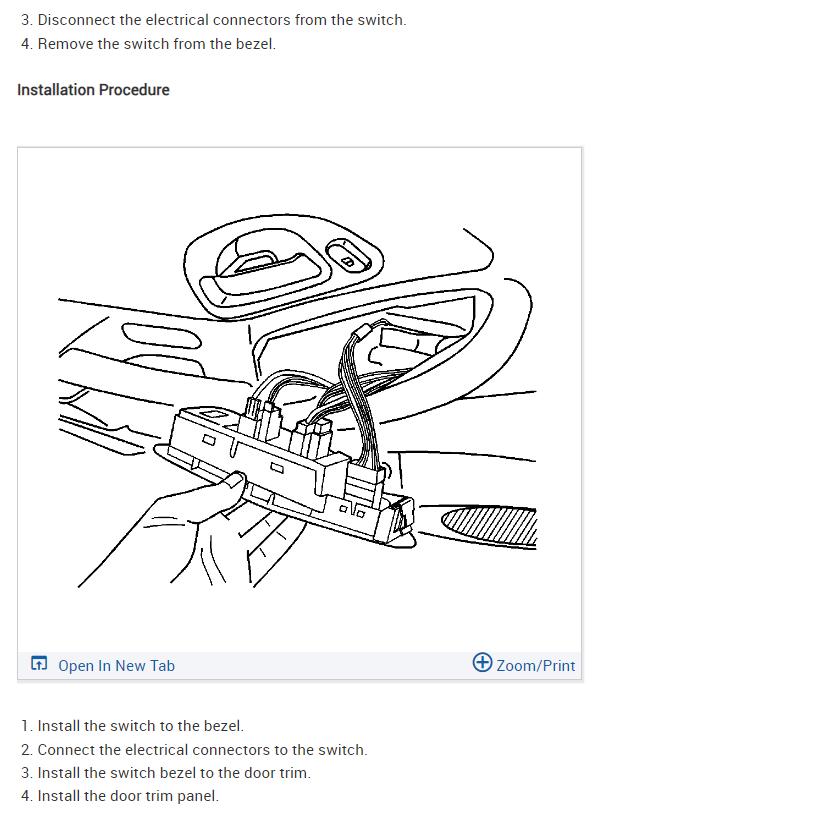 3. Disconnect the electrical connectors from the switch.
4. Remove the switch from the bezel.

Installation Procedure

Open In New Tab

Zoom/Print

1. Install the switch to the bezel.
2. Connect the electrical connectors to the switch.
3. Install the switch bezel to the door trim.
4. Install the door trim panel.