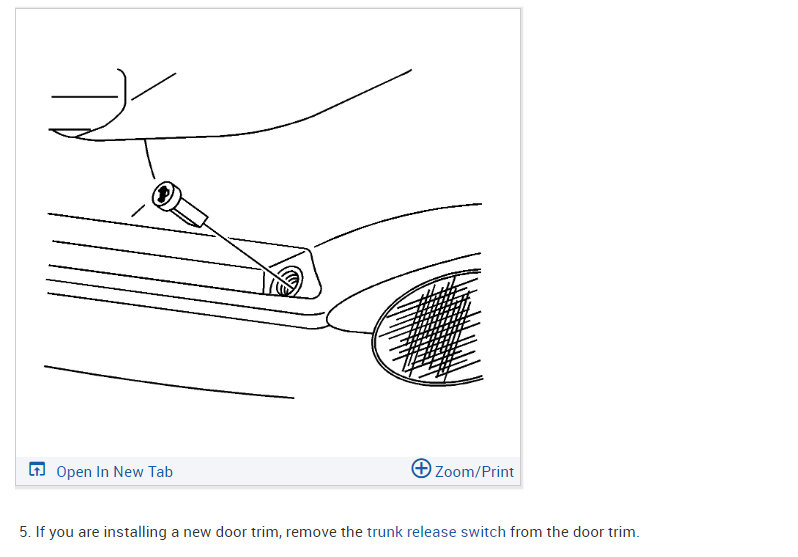 Open In New Tab

Zoom/Print

5. If you are installing a new door trim, remove the trunk release switch from the door trim.