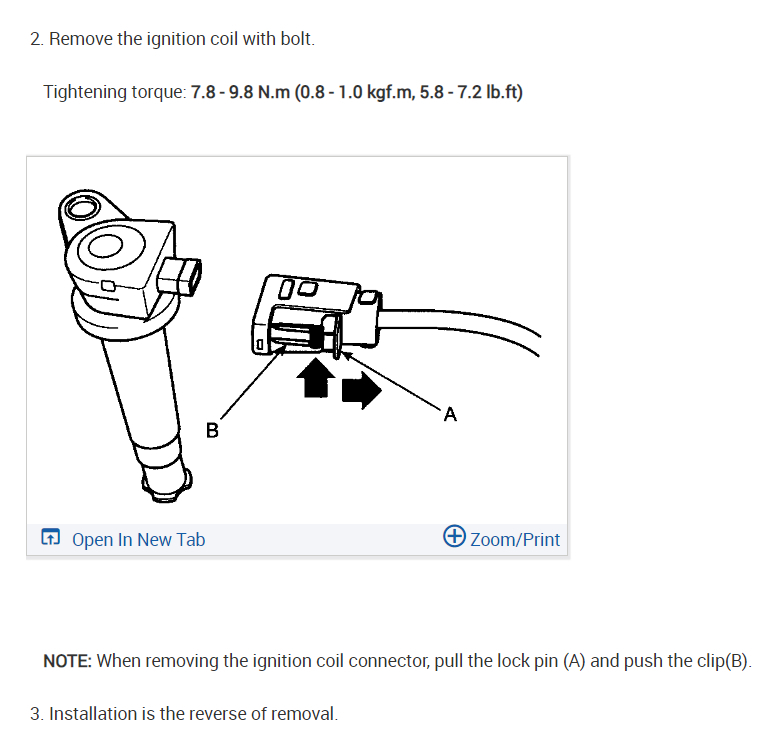 2. Remove the ignition coil with bolt.

Tightening torque: 7.8 - 9.8 N.m (0.8 - 1.0 kgf.m, 5.8 - 7.2 lb.ft)

B

A

Open In New Tab

Zoom/Print

NOTE: When removing the ignition coil connector, pull the lock pin (A) and push the clip(B).

3. Installation is the reverse of removal.