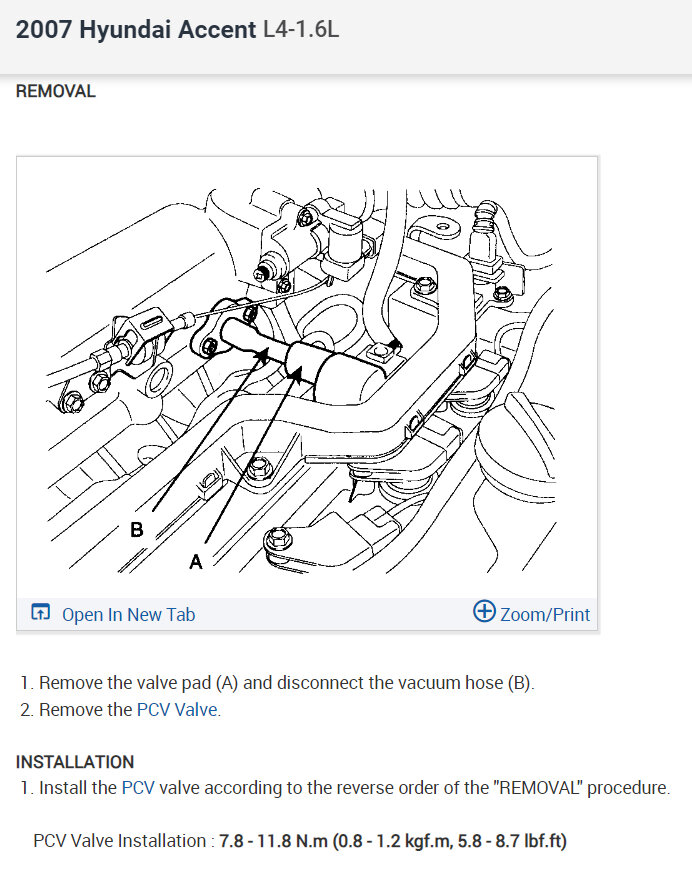 2007 Hyundai Accent L4-1.6L

REMOVAL

B

A

Open In New Tab

Zoom/Print

1. Remove the valve pad (A) and disconnect the vacuum hose (B).
2. Remove the PCV Valve.

INSTALLATION
1. Install the PCV valve according to the reverse order of the "REMOVAL" procedure.

PCV Valve Installation : 7.8 - 11.8 N.m (0.8 - 1.2 kgf.m, 5.8 - 8.7 lbf.ft)