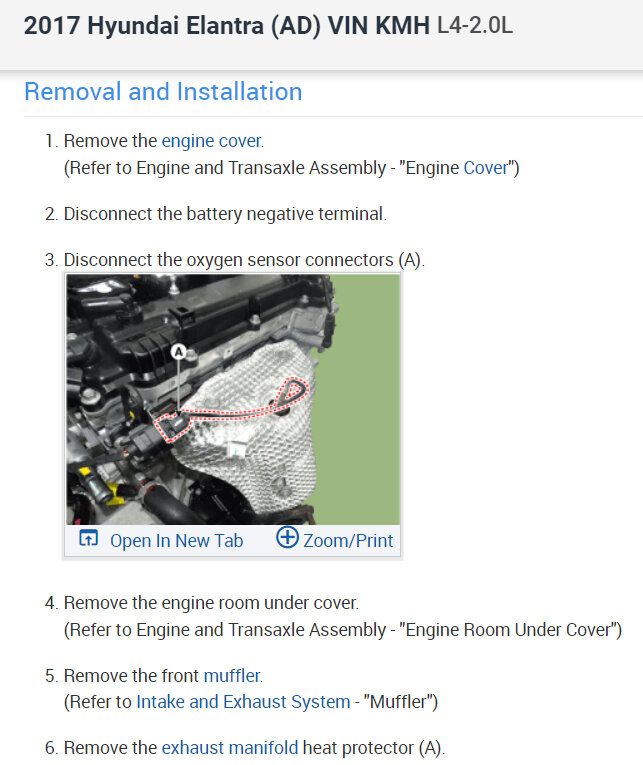 2017 Hyundai Elantra (AD) VIN KMH L4-2.0L

Removal and Installation

1. Remove the engine cover.
(Refer to Engine and Transaxle Assembly - "Engine Cover")

2. Disconnect the battery negative terminal.

3. Disconnect the oxygen sensor connectors (A).

A

Open In New Tab
Zoom/Print

4. Remove the engine room under cover.
(Refer to Engine and Transaxle Assembly - "Engine Room Under Cover")

5. Remove the front muffler.
(Refer to Intake and Exhaust System - "Muffler")

6. Remove the exhaust manifold heat protector (A).