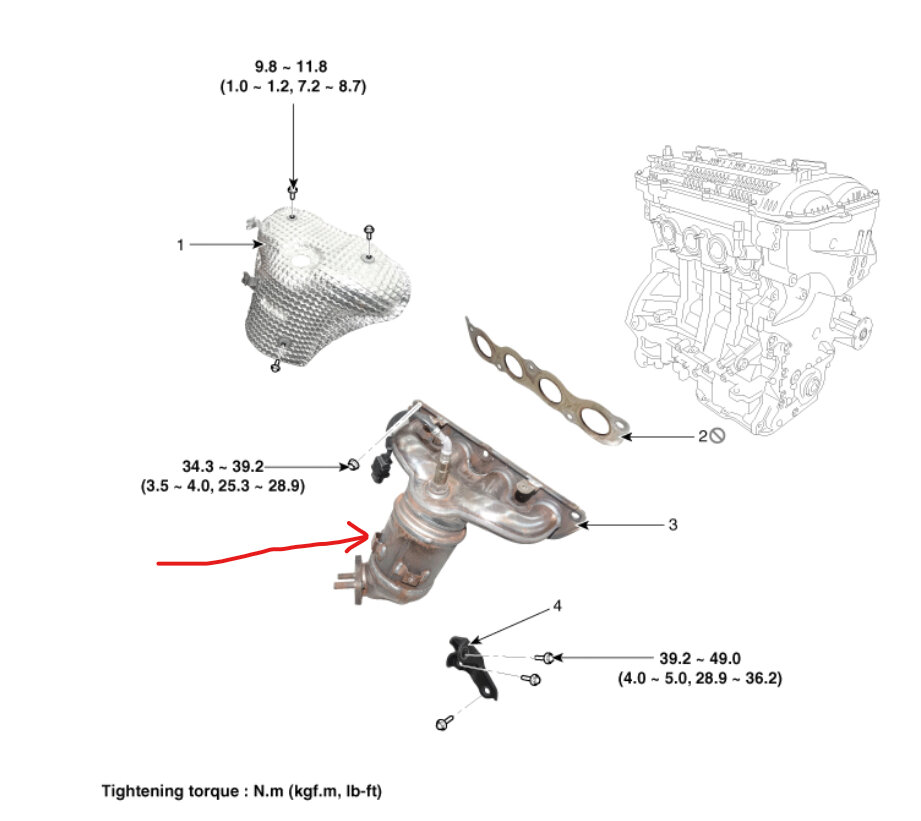 9.8 ~ 11.8
(1.0 ~ 1.2, 7.2 ~ 8.7)

1

2

34.3 ~ 39.2
(3.5 ~ 4.0, 25.3 ~ 28.9)

3

4

39.2 ~ 49.0
(4.0 ~ 5.0, 28.9 ~ 36.2)

Tightening torque : N.m (kgf.m, lb-ft)