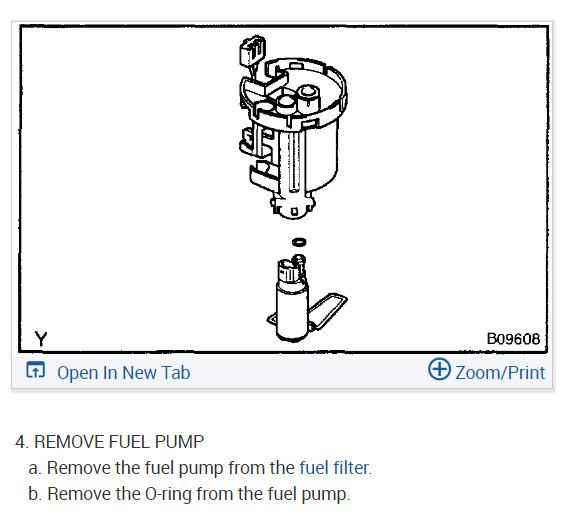 Y

B09608

Open In New Tab

Zoom/Print

4. REMOVE FUEL PUMP

a. Remove the fuel pump from the fuel filter.

b. Remove the O-ring from the fuel pump.