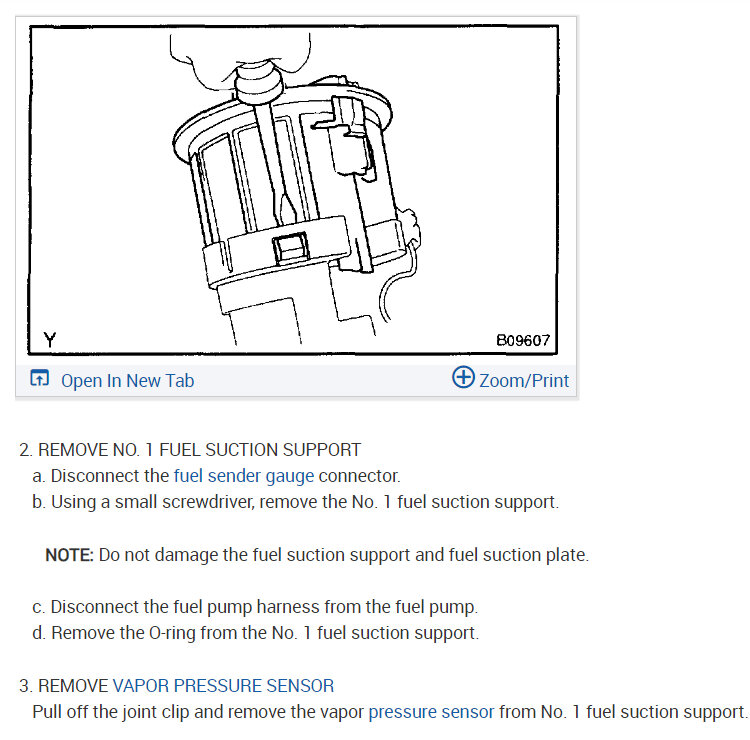 Y
B09607

Open In New Tab
Zoom/Print

2. REMOVE NO. 1 FUEL SUCTION SUPPORT
a. Disconnect the fuel sender gauge connector.
b. Using a small screwdriver, remove the No. 1 fuel suction support.

NOTE: Do not damage the fuel suction support and fuel suction plate.

c. Disconnect the fuel pump harness from the fuel pump.
d. Remove the O-ring from the No. 1 fuel suction support.

3. REMOVE VAPOR PRESSURE SENSOR
Pull off the joint clip and remove the vapor pressure sensor from No. 1 fuel suction support.