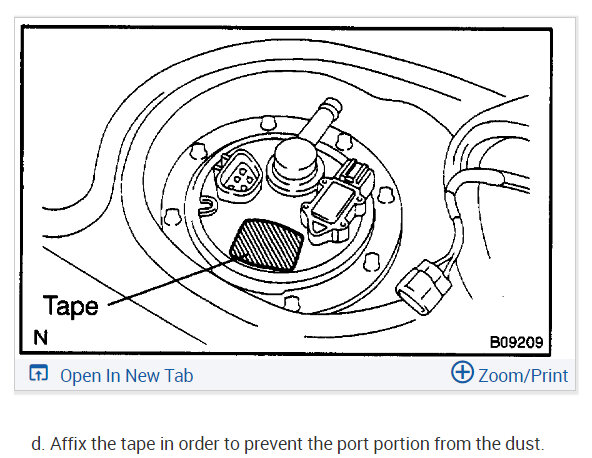 Tape

N

B09209

Open In New Tab

Zoom/Print

d. Affix the tape in order to prevent the port portion from the dust.