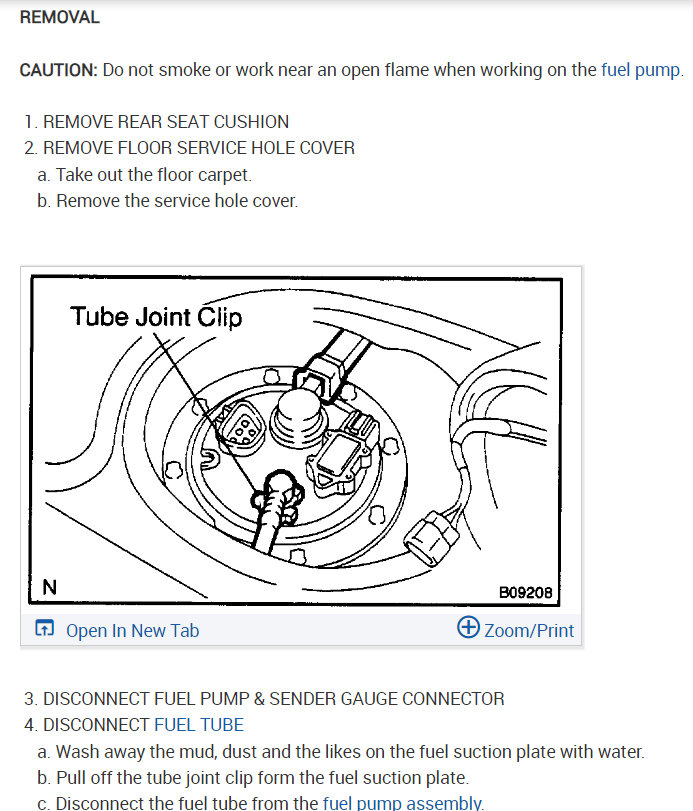 REMOVAL

CAUTION: Do not smoke or work near an open flame when working on the fuel pump.

1. REMOVE REAR SEAT CUSHION
2. REMOVE FLOOR SERVICE HOLE COVER
a. Take out the floor carpet.
b. Remove the service hole cover.

Tube Joint Clip

N

B09208

Open In New Tab

Zoom/Print

3. DISCONNECT FUEL PUMP & SENDER GAUGE CONNECTOR
4. DISCONNECT FUEL TUBE
a. Wash away the mud, dust and the likes on the fuel suction plate with water.
b. Pull off the tube joint clip form the fuel suction plate.
c. Disconnect the fuel tube from the fuel pump assembly.