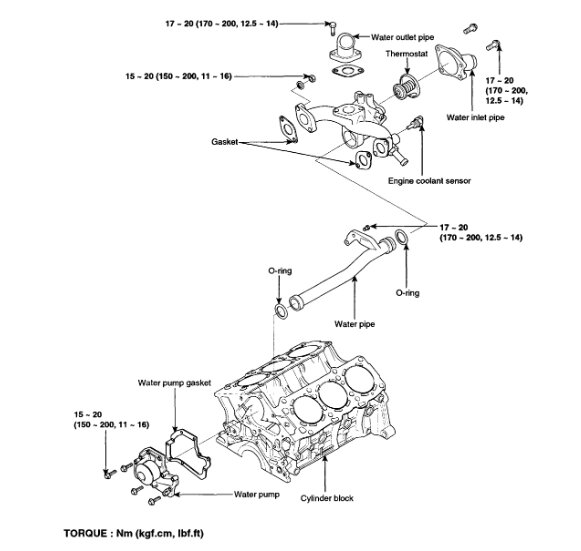 17 ~ 20 (170 ~ 200, 12.5 ~ 14)

Water outlet pipe

Thermostat

15 ~ 20 (150 ~ 200, 11 ~ 16)

17 ~ 20 (170 ~ 200, 12.5 ~ 14)

Water inlet pipe

Gasket

Engine coolant sensor

17 ~ 20 (170 ~ 200, 12.5 ~ 14)

O-ring

O-ring

Water pipe

Water pump gasket

15 ~ 20 (150 ~ 200, 11 ~ 16)

Water pump

Cylinder block

TORQUE : Nm (kgf.cm, lbf.ft)