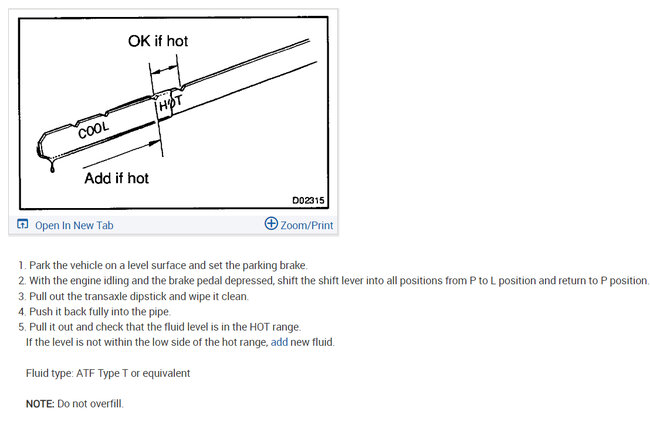 OK if hot

HOT

COOL

Add if hot

D02315

Open In New Tab

Zoom/Print

1. Park the vehicle on a level surface and set the parking brake.
2. With the engine idling and the brake pedal depressed, shift the shift lever into all positions from P to L position and return to P position.
3. Pull out the transaxle dipstick and wipe it clean.
4. Push it back fully into the pipe.
5. Pull it out and check that the fluid level is in the HOT range.
If the level is not within the low side of the hot range, add new fluid.

Fluid type: ATF Type T or equivalent

NOTE: Do not overfill.