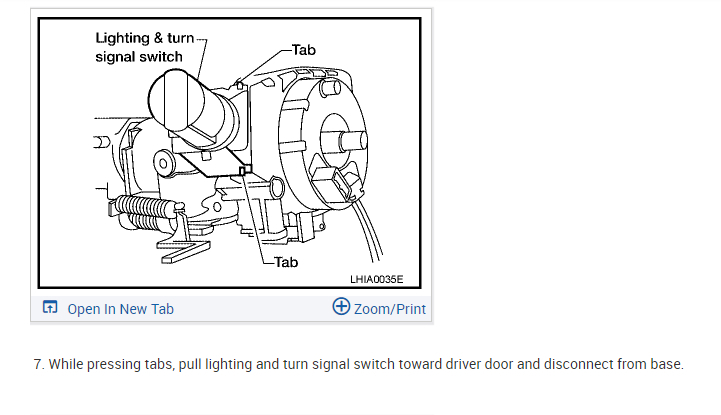 Lighting & turn signal switch

Tab

Tab

LHIA0035E

Open In New Tab

Zoom/Print

7. While pressing tabs, pull lighting and turn signal switch toward driver door and disconnect from base.