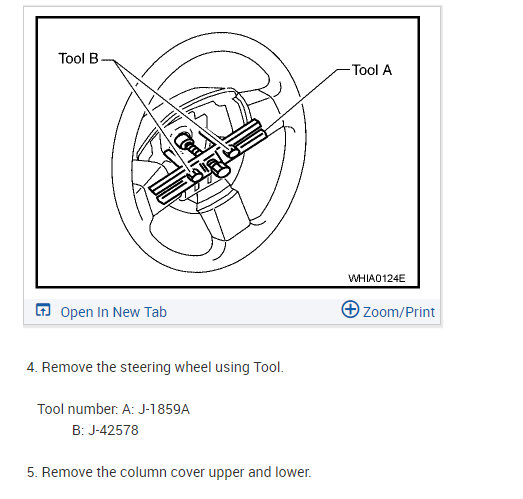 Tool B
Tool A
WHIA0124E

Open In New Tab
Zoom/Print

4. Remove the steering wheel using Tool.

Tool number: A: J-1859A
B: J-42578

5. Remove the column cover upper and lower.