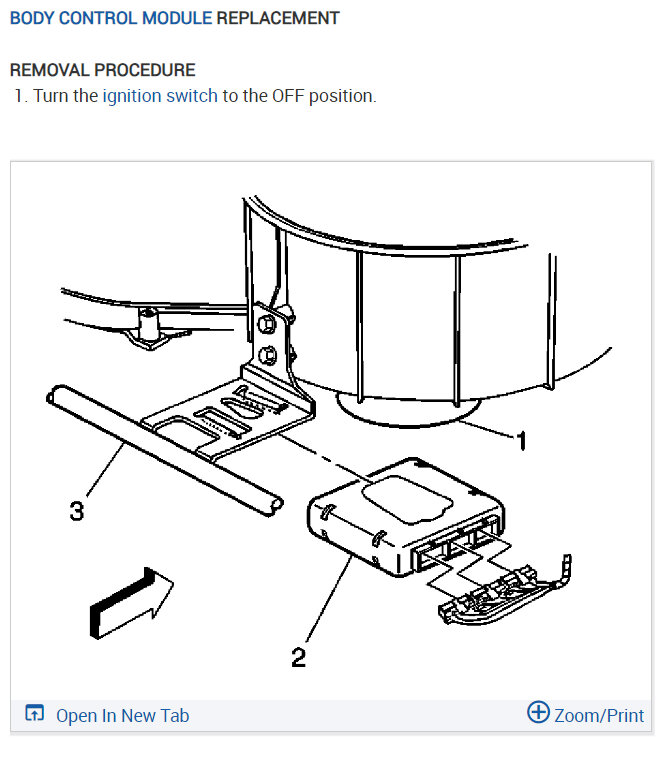 BODY CONTROL MODULE REPLACEMENT

REMOVAL PROCEDURE
1. Turn the ignition switch to the OFF position.

1
3
2

Open In New Tab
Zoom/Print