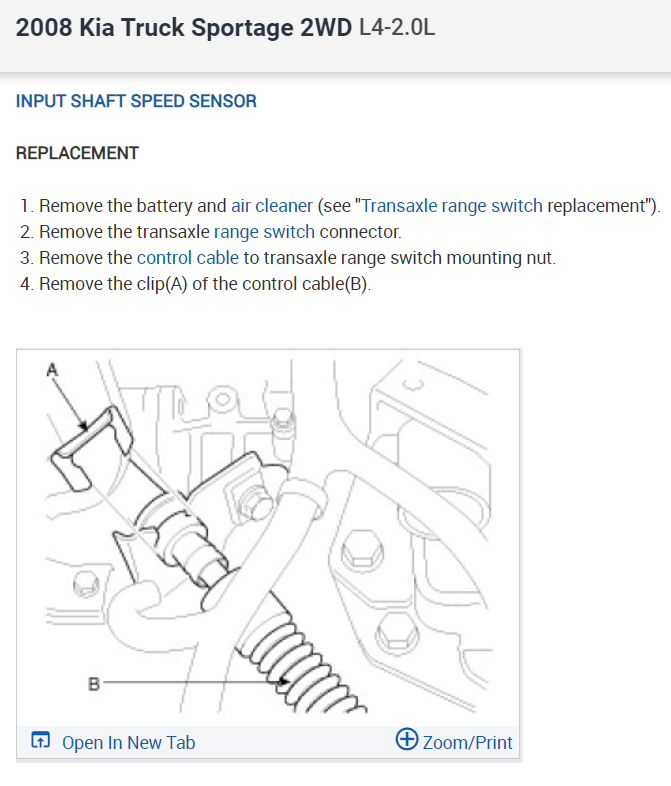 2008 Kia Truck Sportage 2WD L4-2.0L

INPUT SHAFT SPEED SENSOR

REPLACEMENT

1. Remove the battery and air cleaner (see "Transaxle range switch replacement").
2. Remove the transaxle range switch connector.
3. Remove the control cable to transaxle range switch mounting nut.
4. Remove the clip(A) of the control cable(B).

A

B

Open In New Tab

Zoom/Print