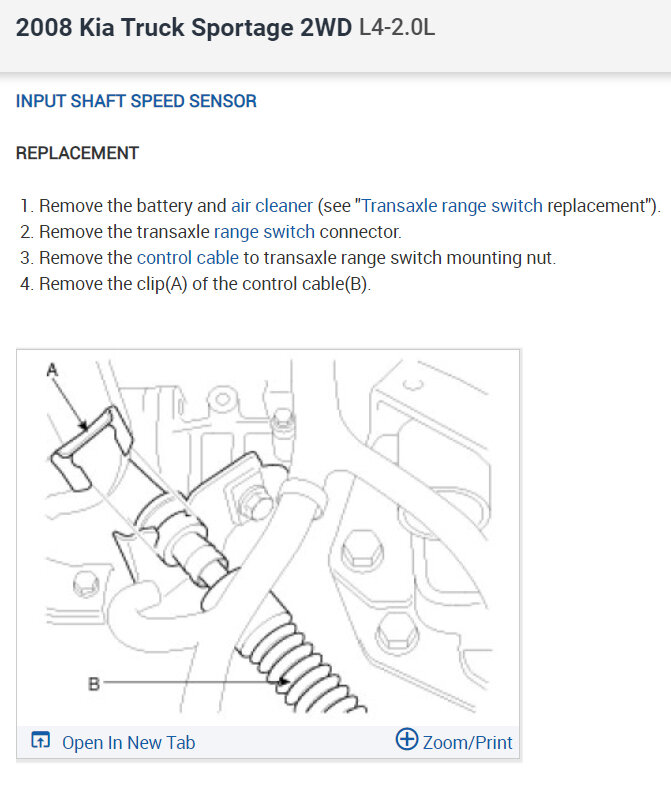 2008 Kia Truck Sportage 2WD L4-2.0L

INPUT SHAFT SPEED SENSOR

REPLACEMENT

1. Remove the battery and air cleaner (see "Transaxle range switch replacement").
2. Remove the transaxle range switch connector.
3. Remove the control cable to transaxle range switch mounting nut.
4. Remove the clip(A) of the control cable(B).

A

B

Open In New Tab

Zoom/Print