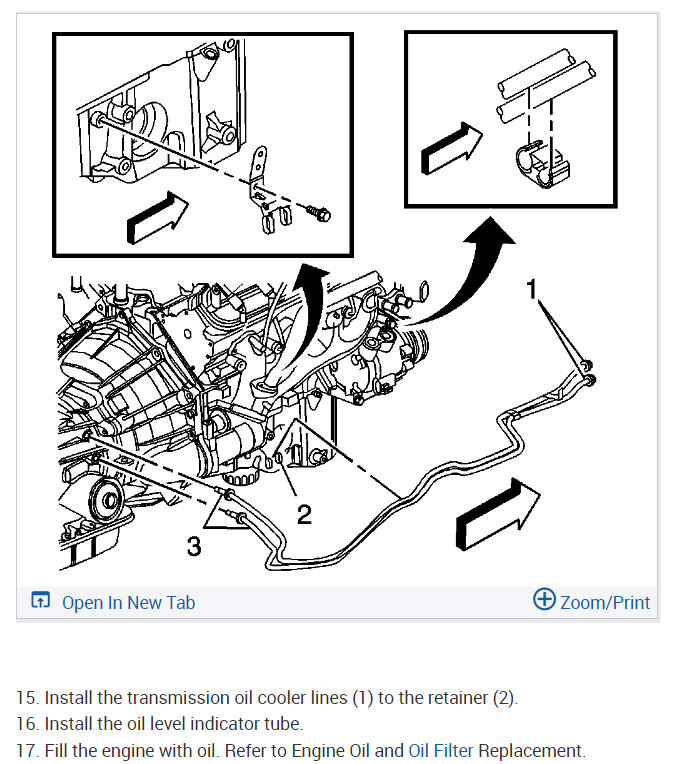 1

2

3

Open In New Tab

Zoom/Print

15. Install the transmission oil cooler lines (1) to the retainer (2).

16. Install the oil level indicator tube.

17. Fill the engine with oil. Refer to Engine Oil and Oil Filter Replacement.