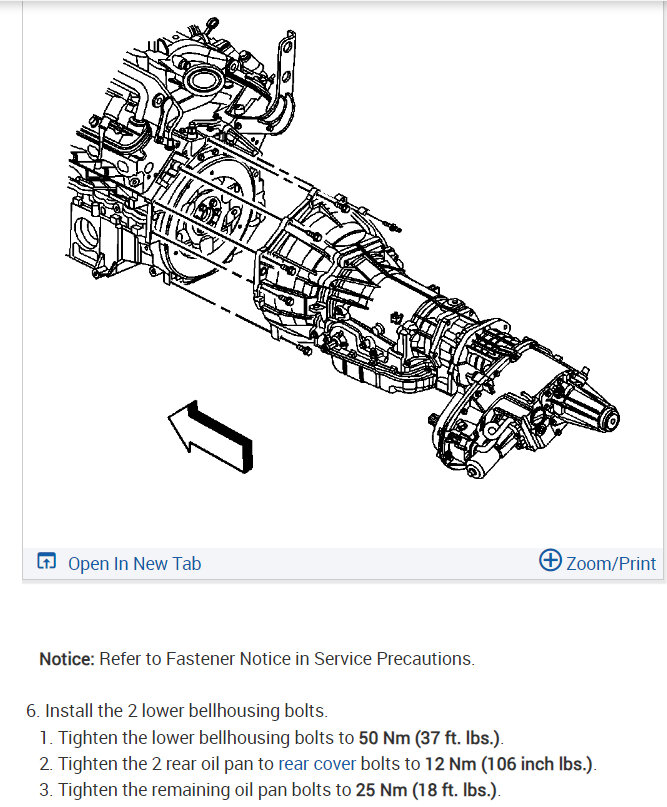 Open In New Tab

Zoom/Print

Notice: Refer to Fastener Notice in Service Precautions.

6. Install the 2 lower bellhousing bolts.
1. Tighten the lower bellhousing bolts to 50 Nm (37 ft. lbs.).
2. Tighten the 2 rear oil pan to rear cover bolts to 12 Nm (106 inch lbs.).
3. Tighten the remaining oil pan bolts to 25 Nm (18 ft. lbs.).