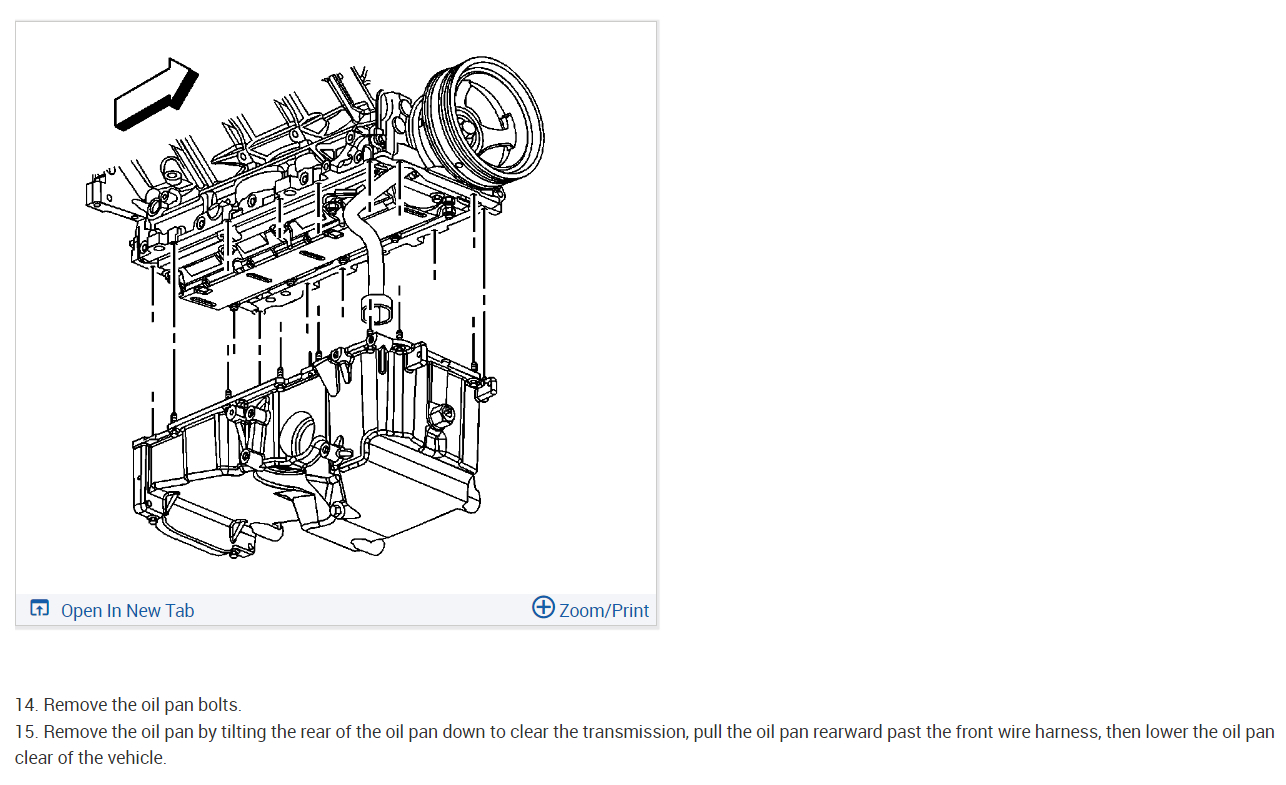 Open In New Tab

Zoom/Print

14. Remove the oil pan bolts.
15. Remove the oil pan by tilting the rear of the oil pan down to clear the transmission, pull the oil pan rearward past the front wire harness, then lower the oil pan clear of the vehicle.