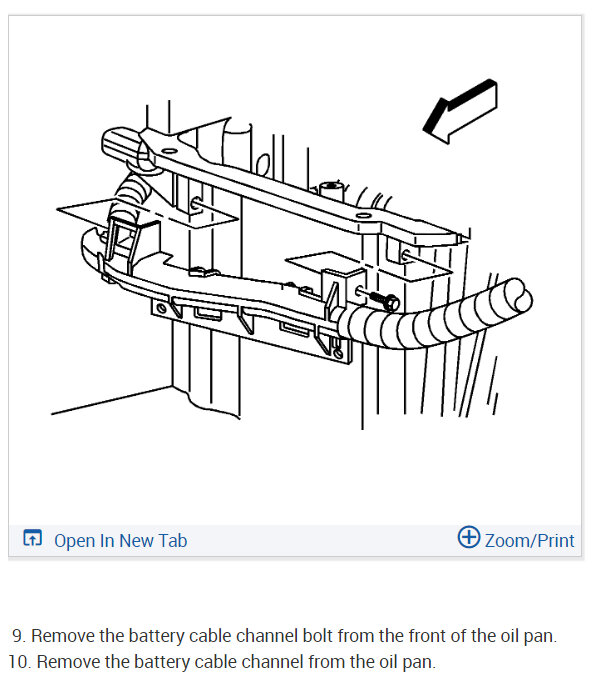 Open In New Tab

Zoom/Print

9. Remove the battery cable channel bolt from the front of the oil pan.
10. Remove the battery cable channel from the oil pan.