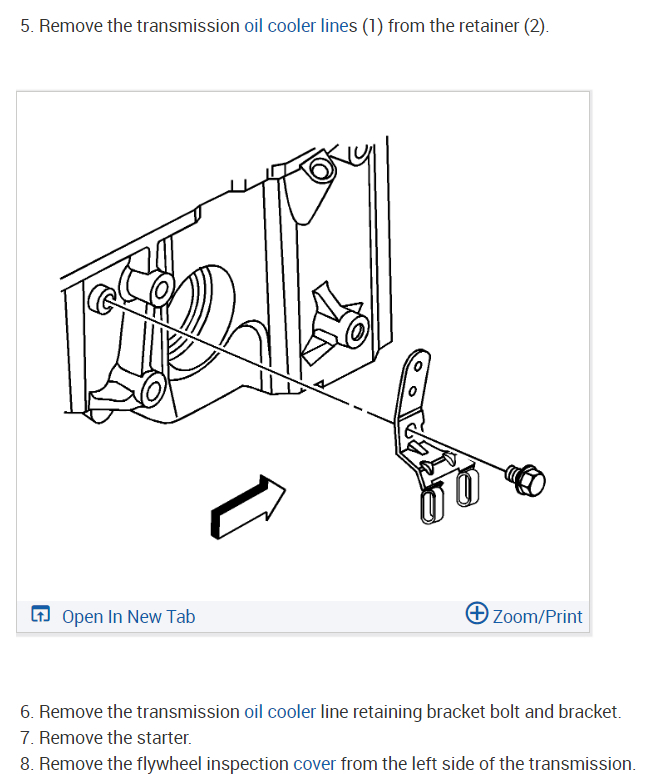 5. Remove the transmission oil cooler lines (1) from the retainer (2).

Open In New Tab

Zoom/Print

6. Remove the transmission oil cooler line retaining bracket bolt and bracket.
7. Remove the starter.
8. Remove the flywheel inspection cover from the left side of the transmission.