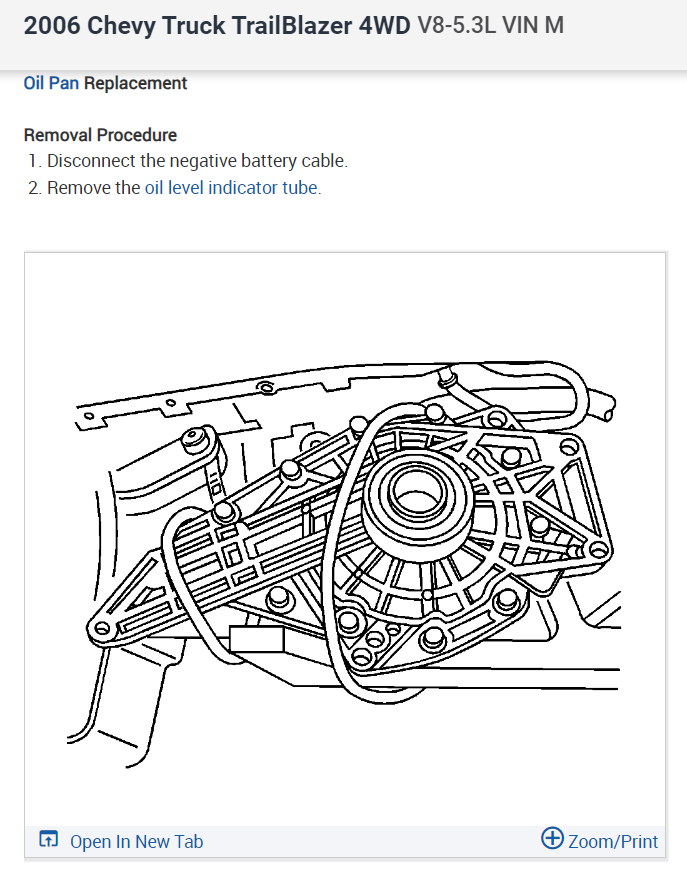 2006 Chevy Truck TrailBlazer 4WD V8-5.3L VIN M

Oil Pan Replacement

Removal Procedure
1. Disconnect the negative battery cable.
2. Remove the oil level indicator tube.

Open In New Tab
Zoom/Print