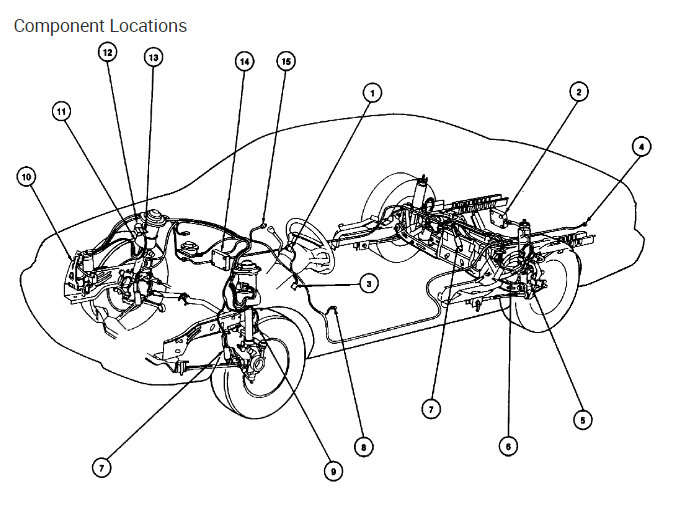 Component Locations

12
13
14
15
1
2
11
4
10
3
7
5
6
8
7
9