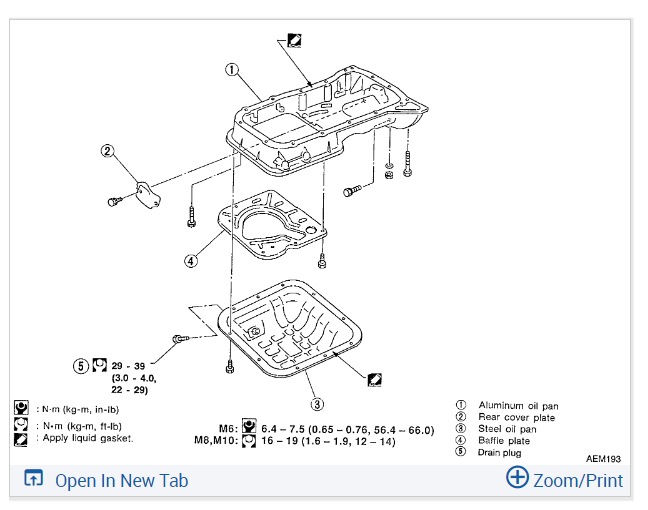 ①

②

④

⑤ 29 - 39 (3.0 - 4.0, 22 - 29)

③

: N·m (kg-m, in-lb)
: N·m (kg-m, ft-lb)
: Apply liquid gasket.

M6: 6.4 – 7.5 (0.65 – 0.76, 56.4 – 66.0)
M8,M10: 16 – 19 (1.6 – 1.9, 12 – 14)

① Aluminum oil pan
② Rear cover plate
③ Steel oil pan
④ Baffle plate
⑤ Drain plug

AEM193

Open In New Tab

Zoom/Print