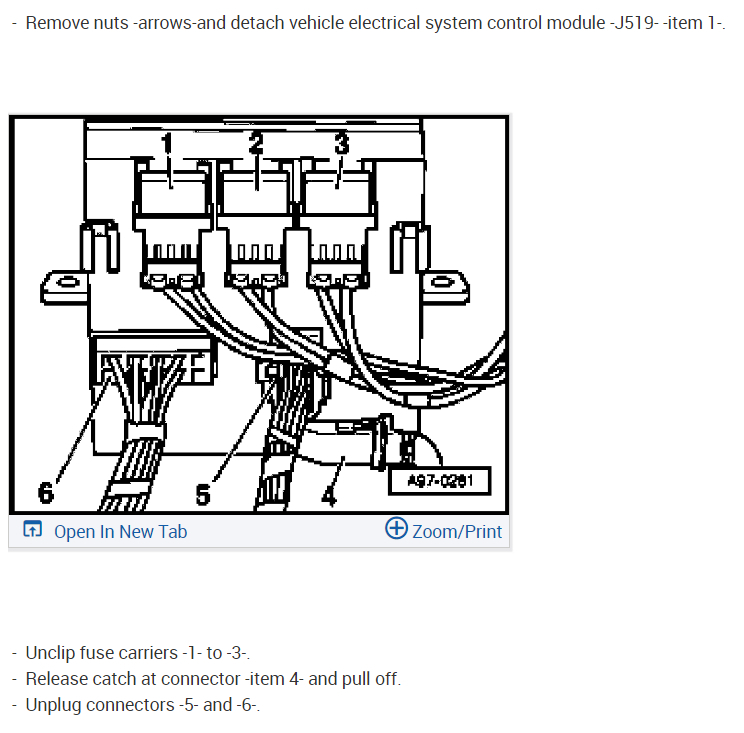 - Remove nuts -arrows-and detach vehicle electrical system control module -J519- -item 1-.

1
2
3
6
5
4
A97-0281

Open In New Tab
Zoom/Print

- Unclip fuse carriers -1- to -3-.
- Release catch at connector -item 4- and pull off.
- Unplug connectors -5- and -6-.