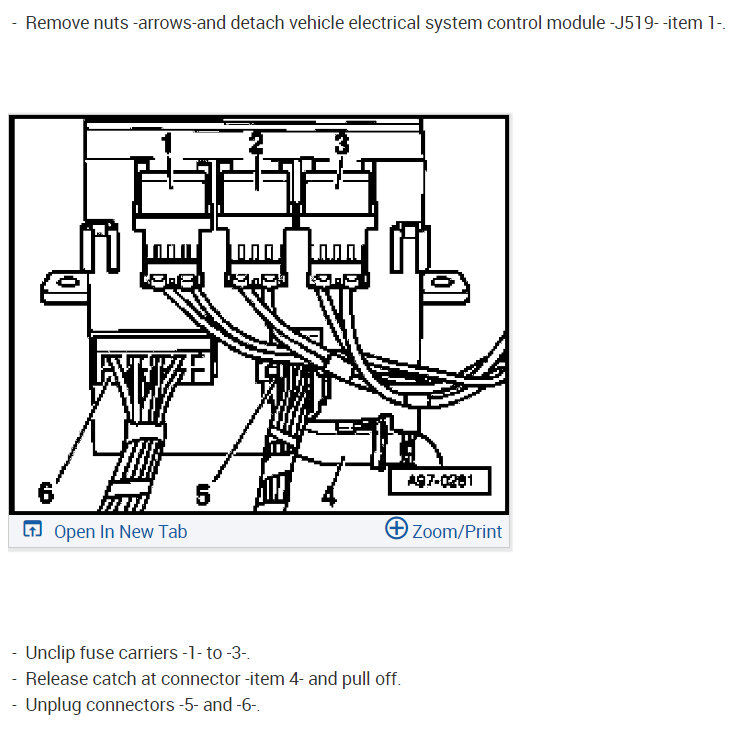 - Remove nuts -arrows-and detach vehicle electrical system control module -J519- -item 1-.

1 2 3

6 5 4 A97-0281

Open In New Tab
Zoom/Print

- Unclip fuse carriers -1- to -3-.
- Release catch at connector -item 4- and pull off.
- Unplug connectors -5- and -6-.