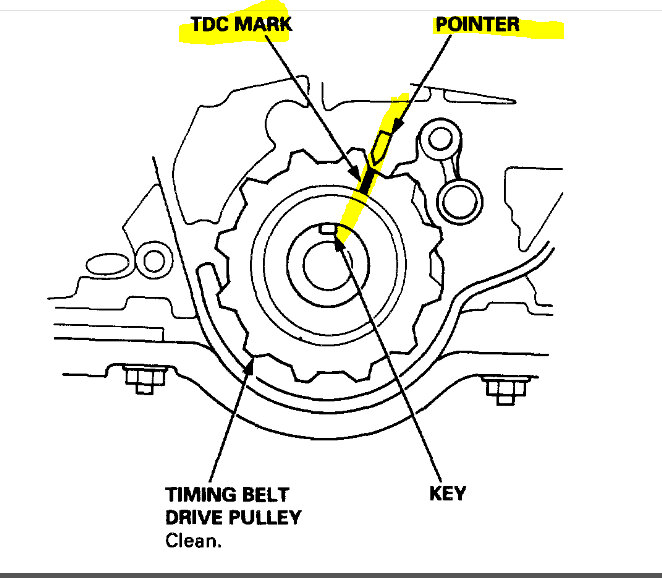 TDC MARK

POINTER

TIMING BELT DRIVE PULLEY
Clean.

KEY