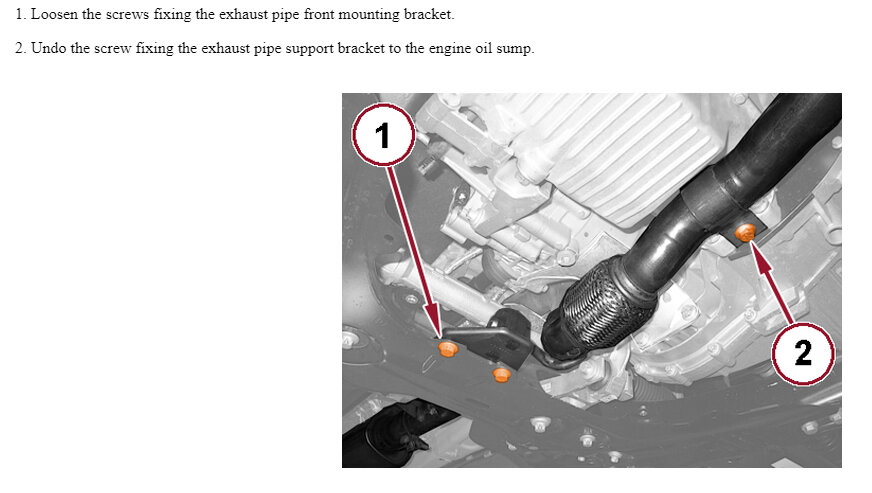 1. Loosen the screws fixing the exhaust pipe front mounting bracket.

2. Undo the screw fixing the exhaust pipe support bracket to the engine oil sump.

1

2