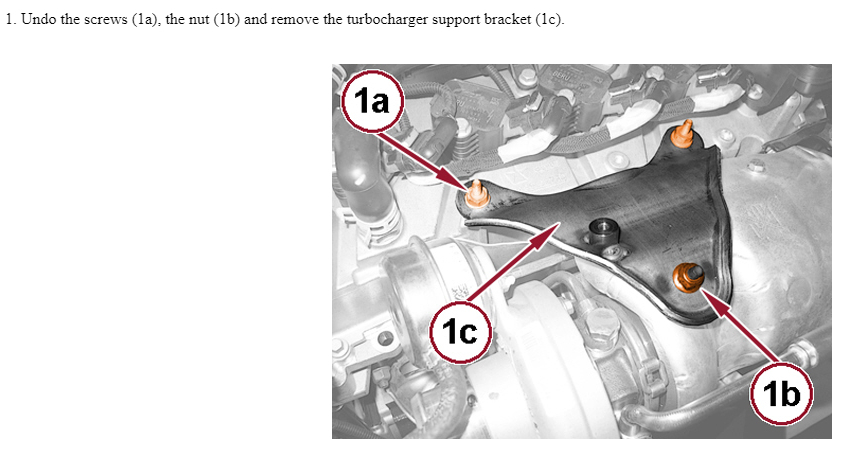 1. Undo the screws (1a), the nut (1b) and remove the turbocharger support bracket (1c).

1a

1c

1b