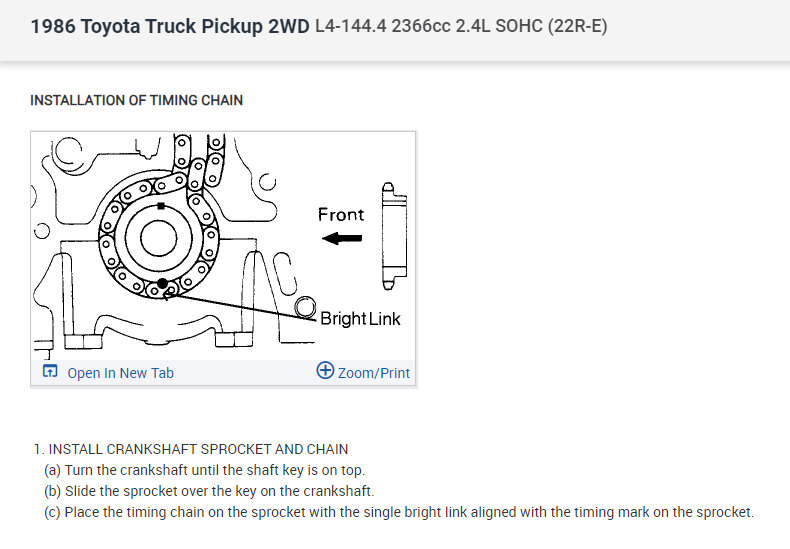 1986 Toyota Truck Pickup 2WD L4-144.4 2366cc 2.4L SOHC (22R-E)

INSTALLATION OF TIMING CHAIN

Front

Bright Link

Open In New Tab

Zoom/Print

1. INSTALL CRANKSHAFT SPROCKET AND CHAIN
(a) Turn the crankshaft until the shaft key is on top.
(b) Slide the sprocket over the key on the crankshaft.
(c) Place the timing chain on the sprocket with the single bright link aligned with the timing mark on the sprocket.