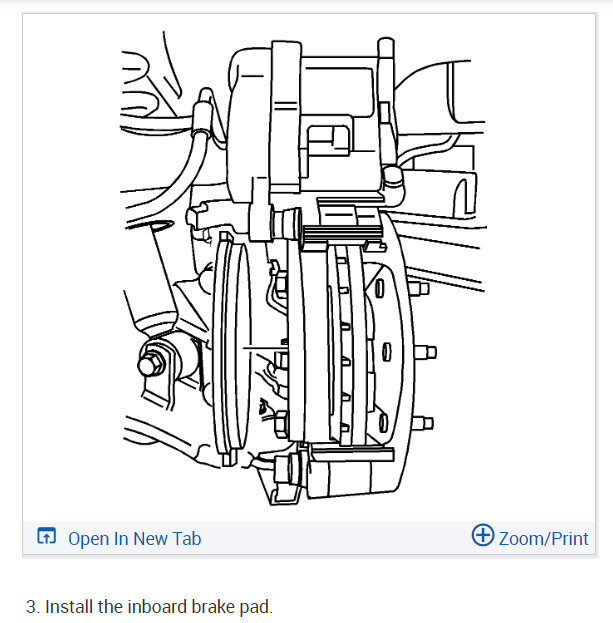 Open In New Tab

Zoom/Print

3. Install the inboard brake pad.