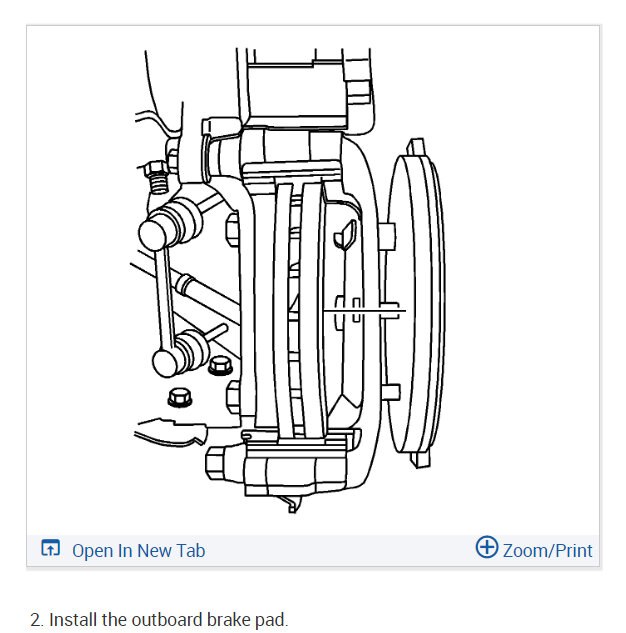 Open In New Tab

Zoom/Print

2. Install the outboard brake pad.