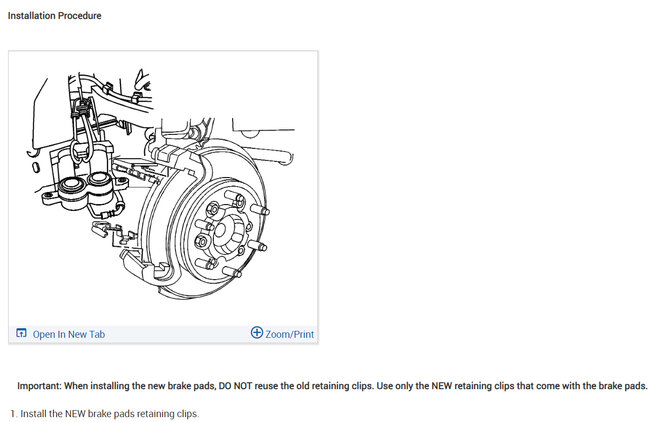 Installation Procedure

Open In New Tab

Zoom/Print

Important: When installing the new brake pads, DO NOT reuse the old retaining clips. Use only the NEW retaining clips that come with the brake pads.

1. Install the NEW brake pads retaining clips.