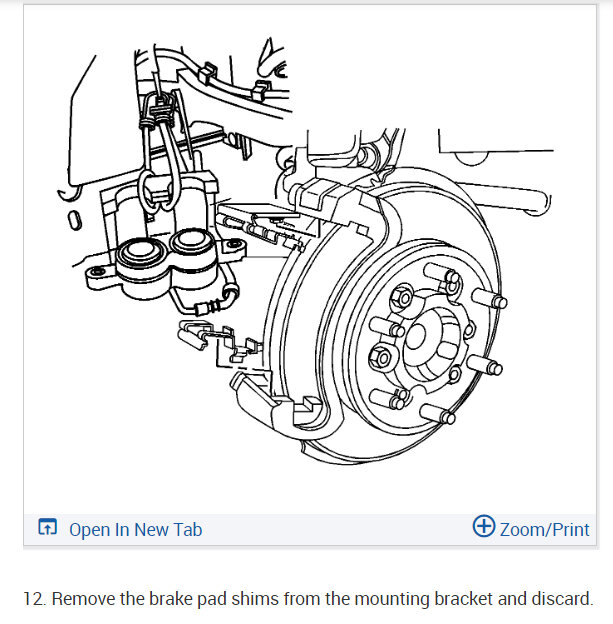 Open In New Tab

Zoom/Print

12. Remove the brake pad shims from the mounting bracket and discard.