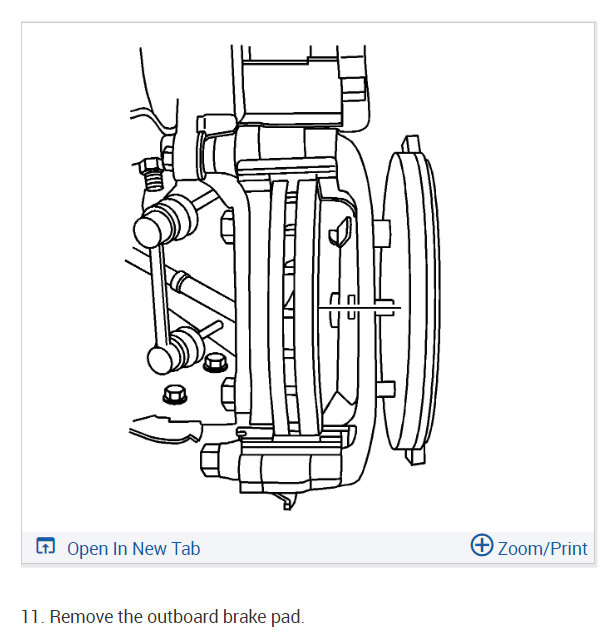 Open In New Tab

Zoom/Print

11. Remove the outboard brake pad.