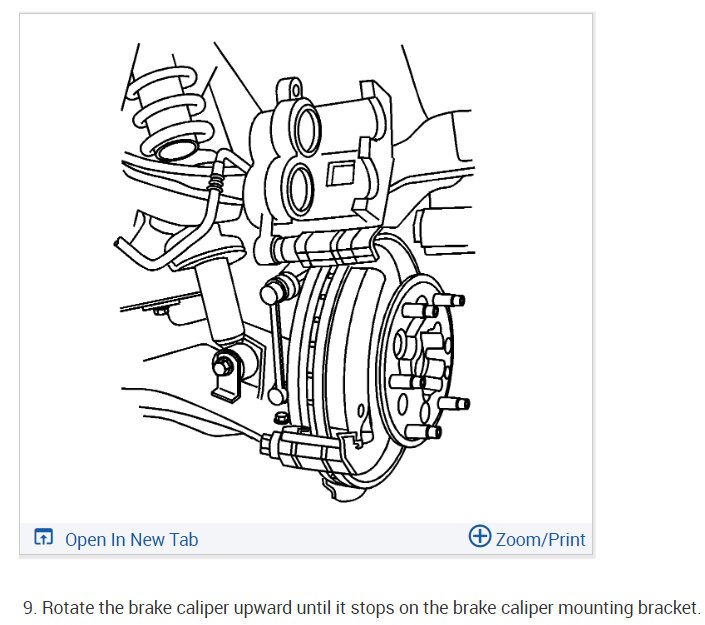 Open In New Tab

Zoom/Print

9. Rotate the brake caliper upward until it stops on the brake caliper mounting bracket.