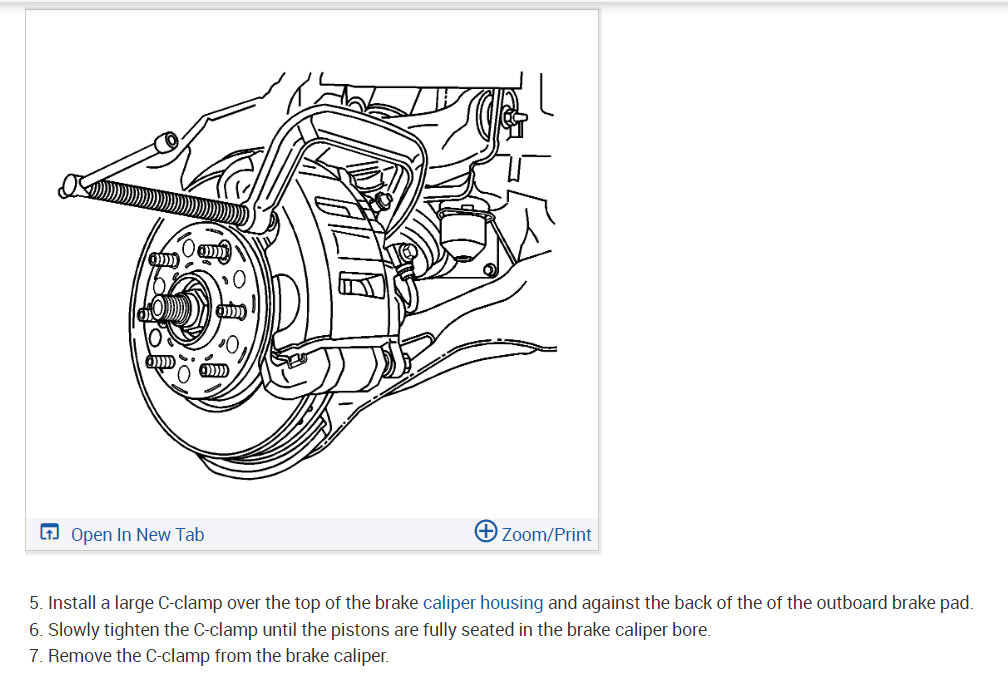 Open In New Tab

Zoom/Print

5. Install a large C-clamp over the top of the brake caliper housing and against the back of the of the outboard brake pad.
6. Slowly tighten the C-clamp until the pistons are fully seated in the brake caliper bore.
7. Remove the C-clamp from the brake caliper.