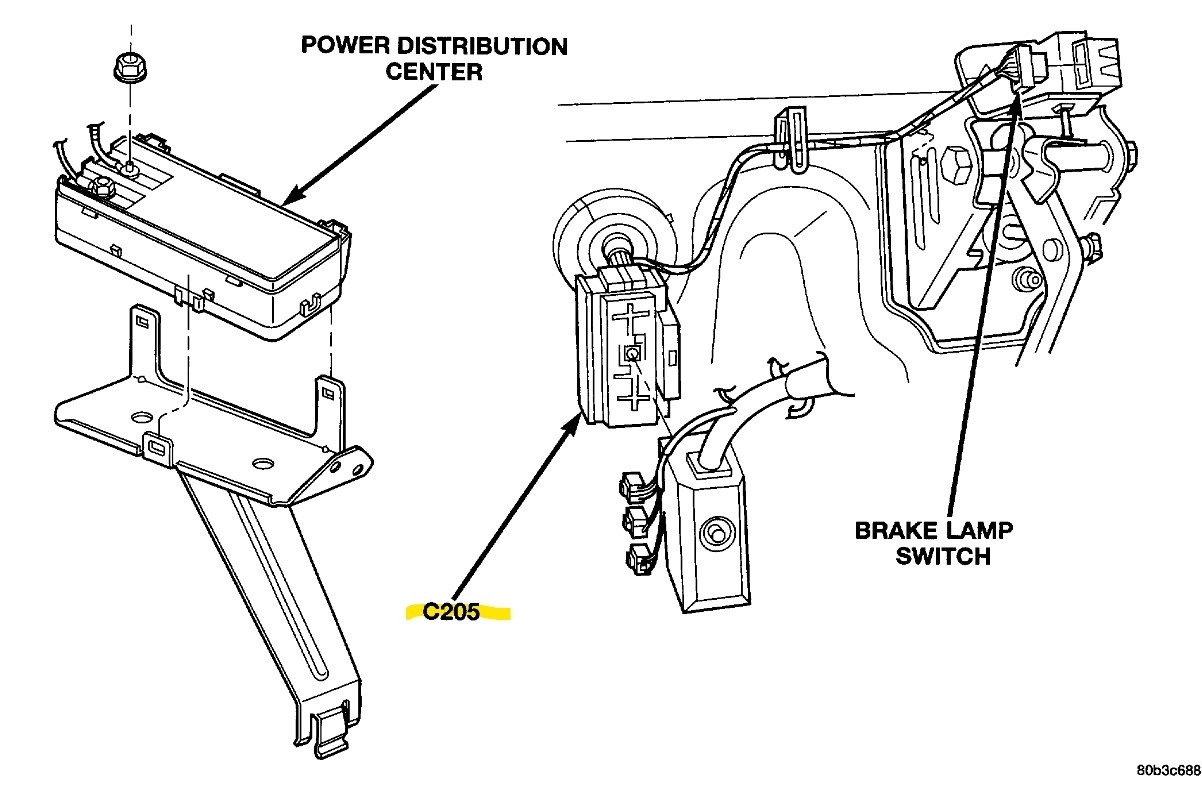 POWER DISTRIBUTION CENTER

BRAKE LAMP SWITCH

C205

80b3c688