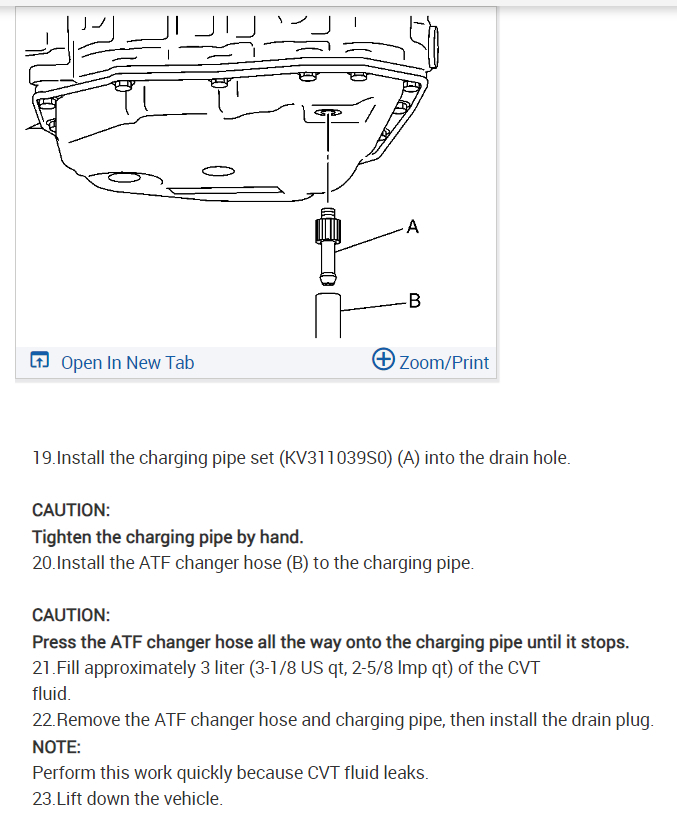 A

B

Open In New Tab

Zoom/Print

19.Install the charging pipe set (KV311039S0) (A) into the drain hole.

CAUTION:
Tighten the charging pipe by hand.
20.Install the ATF changer hose (B) to the charging pipe.

CAUTION:
Press the ATF changer hose all the way onto the charging pipe until it stops.
21.Fill approximately 3 liter (3-1/8 US qt, 2-5/8 Imp qt) of the CVT fluid.
22.Remove the ATF changer hose and charging pipe, then install the drain plug.
NOTE:
Perform this work quickly because CVT fluid leaks.
23.Lift down the vehicle.