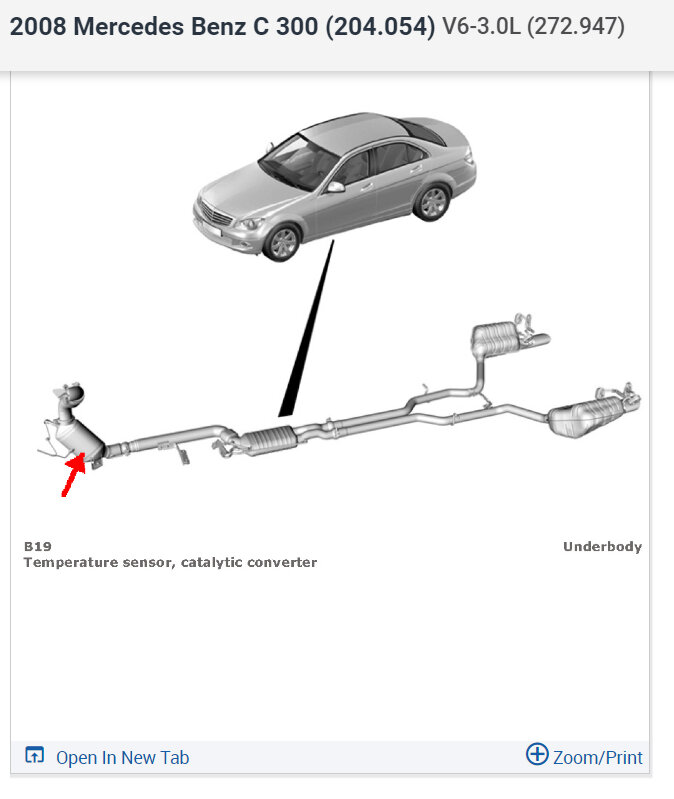 2008 Mercedes Benz C 300 (204.054) V6-3.0L (272.947)

B19
Temperature sensor, catalytic converter

Underbody

Open In New Tab

Zoom/Print