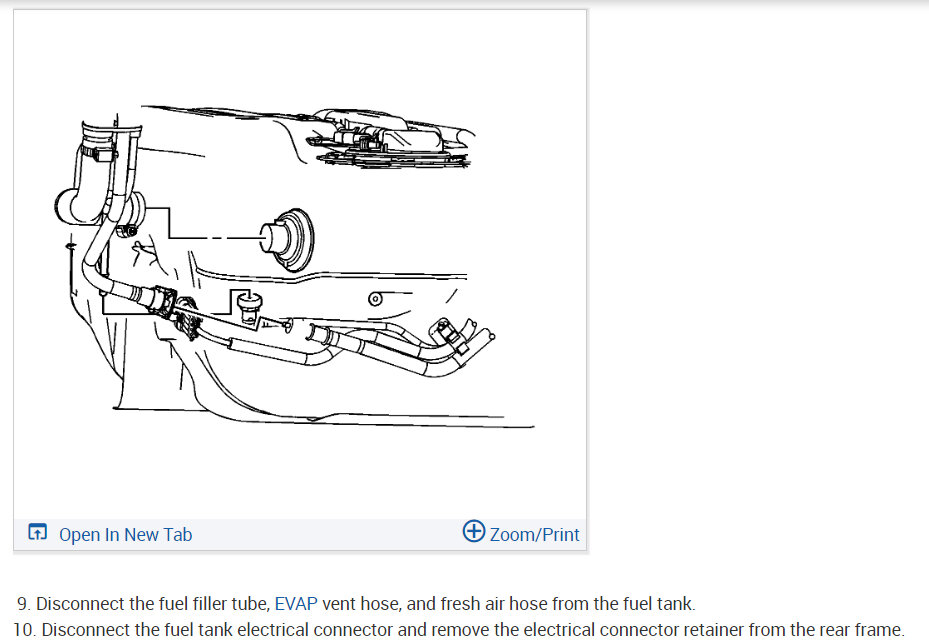 Open In New Tab

Zoom/Print

9. Disconnect the fuel filler tube, EVAP vent hose, and fresh air hose from the fuel tank.
10. Disconnect the fuel tank electrical connector and remove the electrical connector retainer from the rear frame.