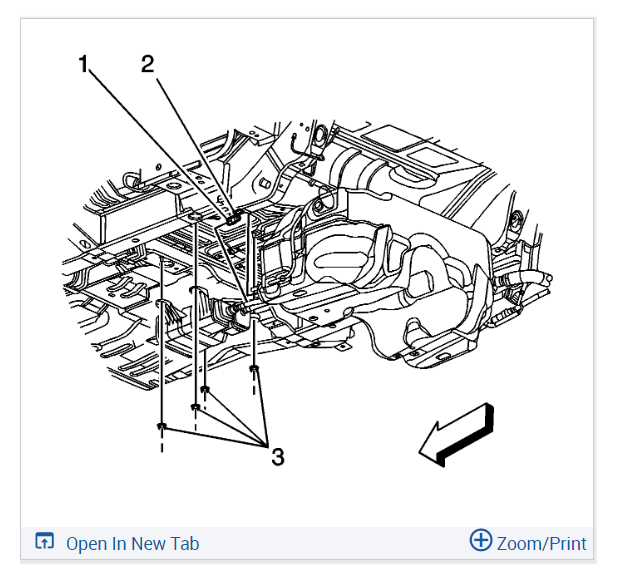 1
2
3

Open In New Tab
Zoom/Print