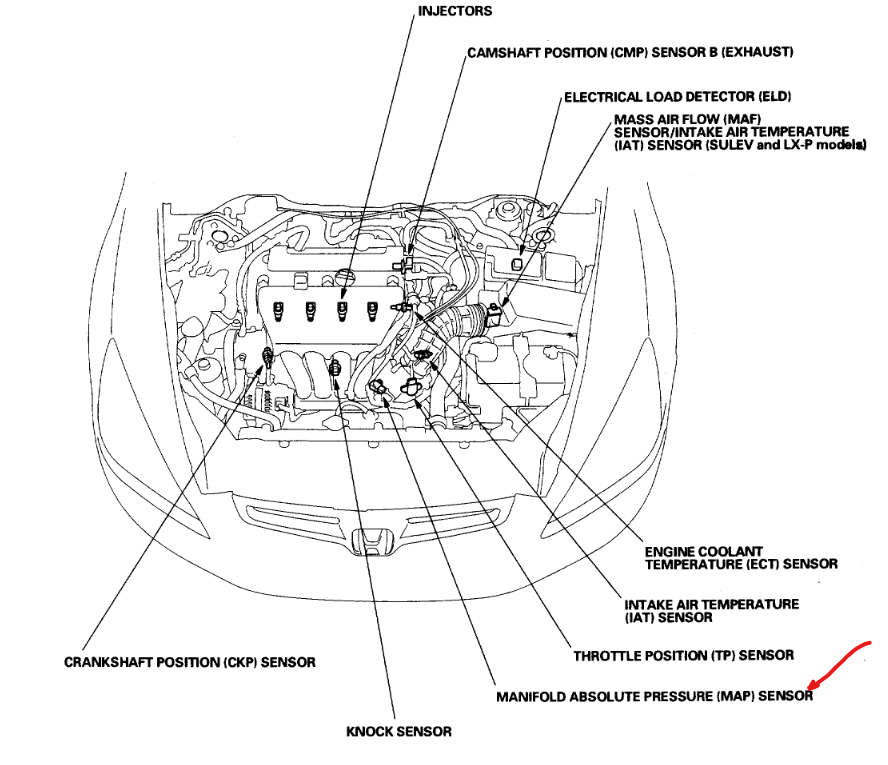 INJECTORS

CAMSHAFT POSITION (CMP) SENSOR B (EXHAUST)

ELECTRICAL LOAD DETECTOR (ELD)

MASS AIR FLOW (MAF) SENSOR/INTAKE AIR TEMPERATURE (IAT) SENSOR (SULEV and LX-P models)

ENGINE COOLANT TEMPERATURE (ECT) SENSOR

INTAKE AIR TEMPERATURE (IAT) SENSOR

THROTTLE POSITION (TP) SENSOR

CRANKSHAFT POSITION (CKP) SENSOR

MANIFOLD ABSOLUTE PRESSURE (MAP) SENSOR

KNOCK SENSOR