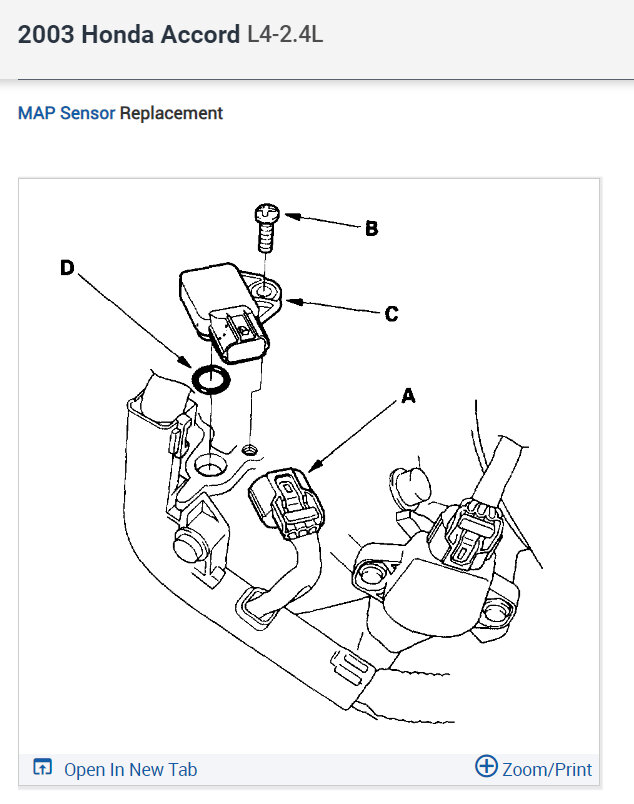 2003 Honda Accord L4-2.4L

MAP Sensor Replacement

B

D

C

A

Open In New Tab

Zoom/Print