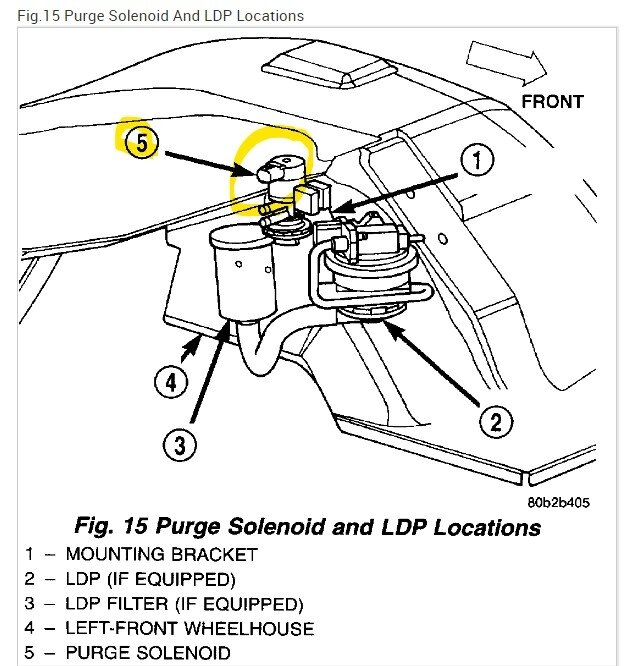 Fig.15 Purge Solenoid And LDP Locations

FRONT

5

1

4

3

2

80b2b405

Fig. 15 Purge Solenoid and LDP Locations

1 – MOUNTING BRACKET
2 – LDP (IF EQUIPPED)
3 – LDP FILTER (IF EQUIPPED)
4 – LEFT-FRONT WHEELHOUSE
5 – PURGE SOLENOID