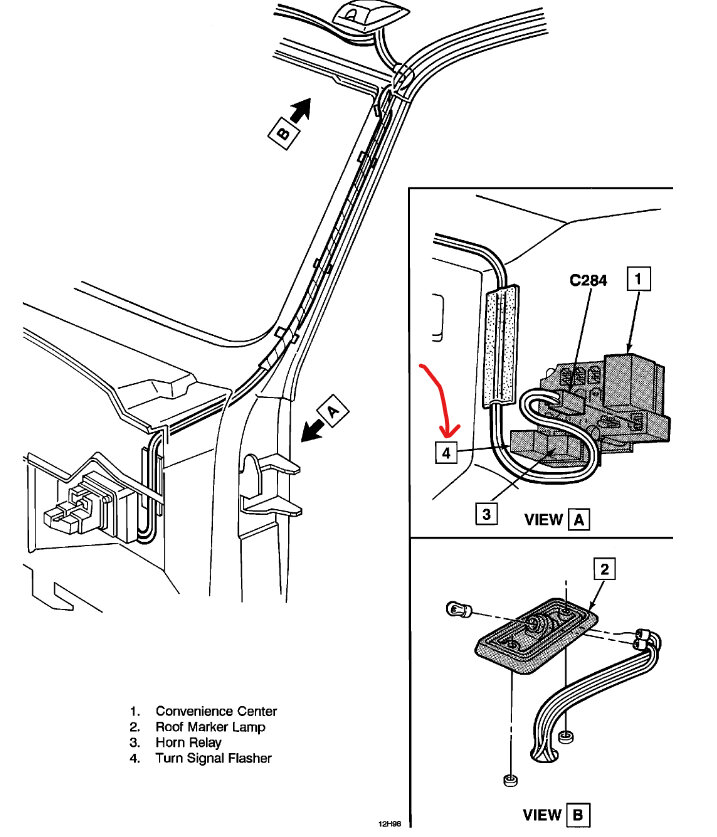 B

A

C284

1

4

3

VIEW A

2

VIEW B

1. Convenience Center
2. Roof Marker Lamp
3. Horn Relay
4. Turn Signal Flasher

12H96