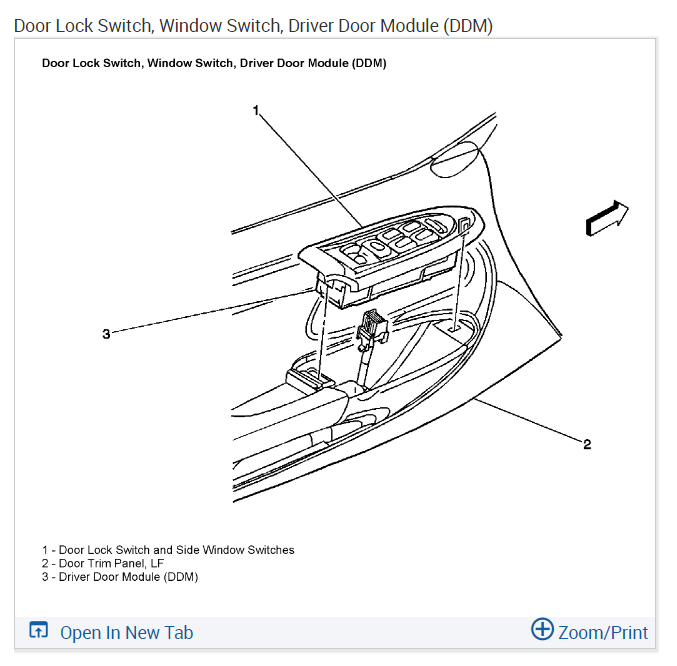 Door Lock Switch, Window Switch, Driver Door Module (DDM)

Door Lock Switch, Window Switch, Driver Door Module (DDM)

1

3

2

1 - Door Lock Switch and Side Window Switches
2 - Door Trim Panel, LF
3 - Driver Door Module (DDM)

Open In New Tab

Zoom/Print